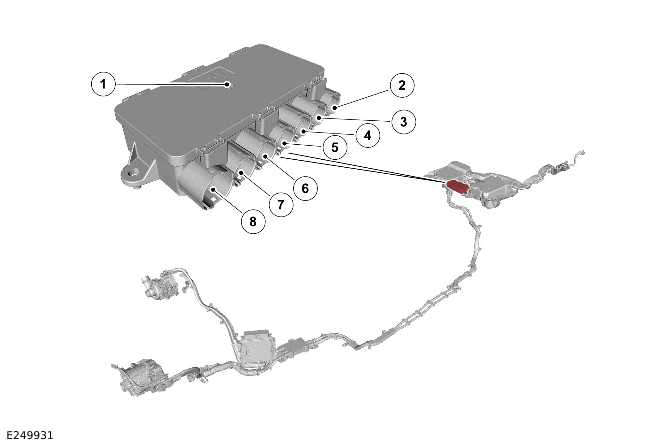 1
2
3
4
5
6
7
8
E249931